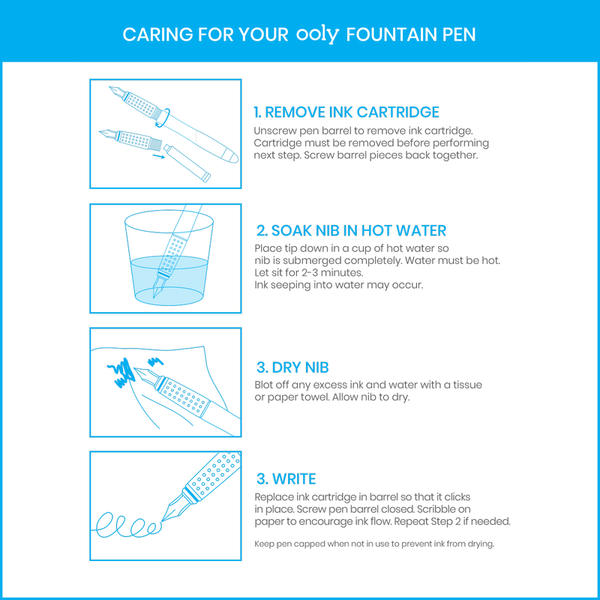 CARING FOR YOUR ooly FOUNTAIN PEN

1. REMOVE INK CARTRIDGE
Unscrew pen barrel to remove ink cartridge. Cartridge must be removed before performing next step. Screw barrel pieces back together.

2. SOAK NIB IN HOT WATER
Place tip down in a cup of hot water so nib is submerged completely. Water must be hot. Let sit for 2-3 minutes.
Ink seeping into water may occur.

3. DRY NIB
Blot off any excess ink and water with a tissue or paper towel. Allow nib to dry.

3. WRITE
Replace ink cartridge in barrel so that it clicks in place. Screw pen barrel closed. Scribble on paper to encourage ink flow. Repeat Step 2 if needed.

Keep pen capped when not in use to prevent ink from drying.